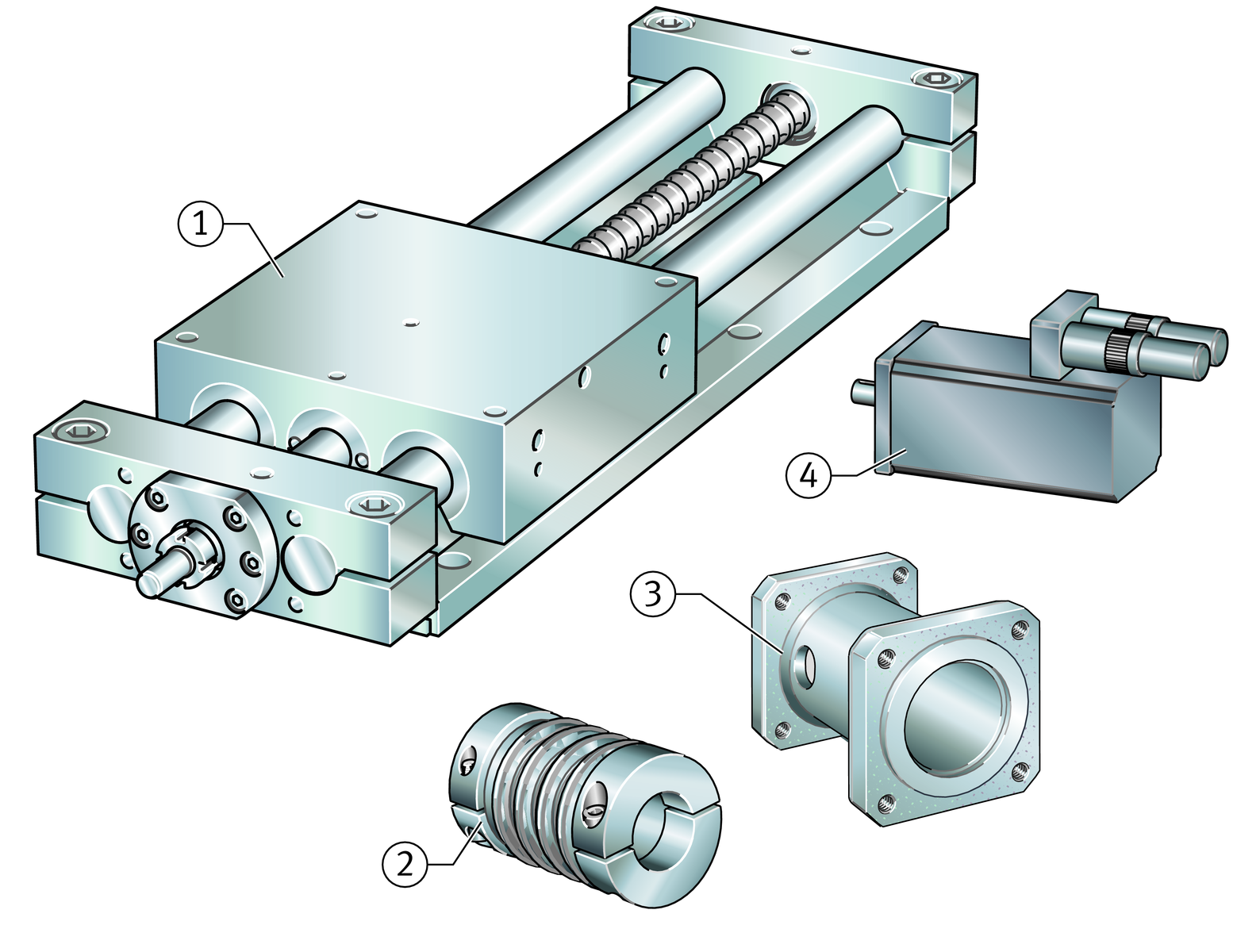 1
4
3
2