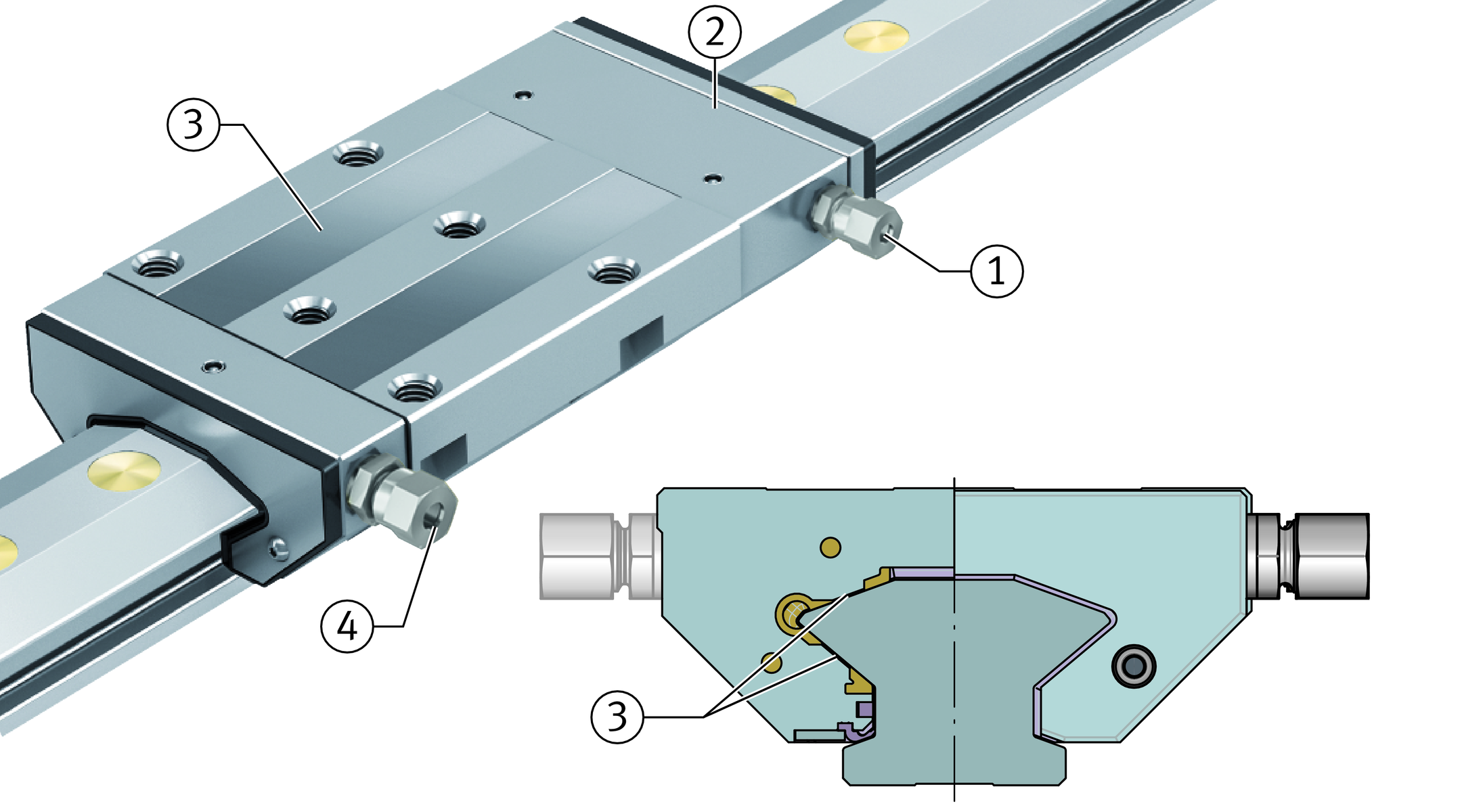 2
3
1
4
3