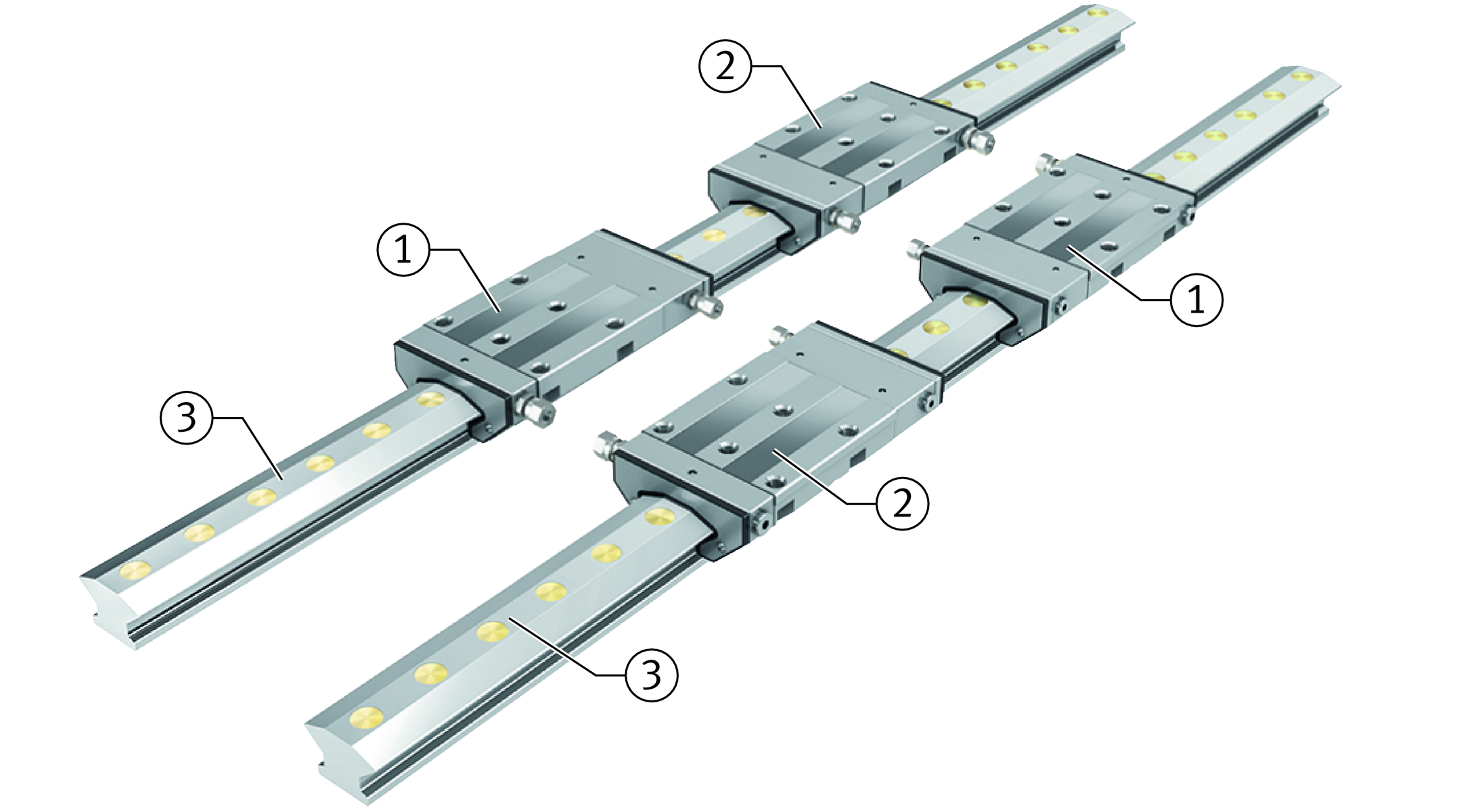 2
1
1
3
2
3